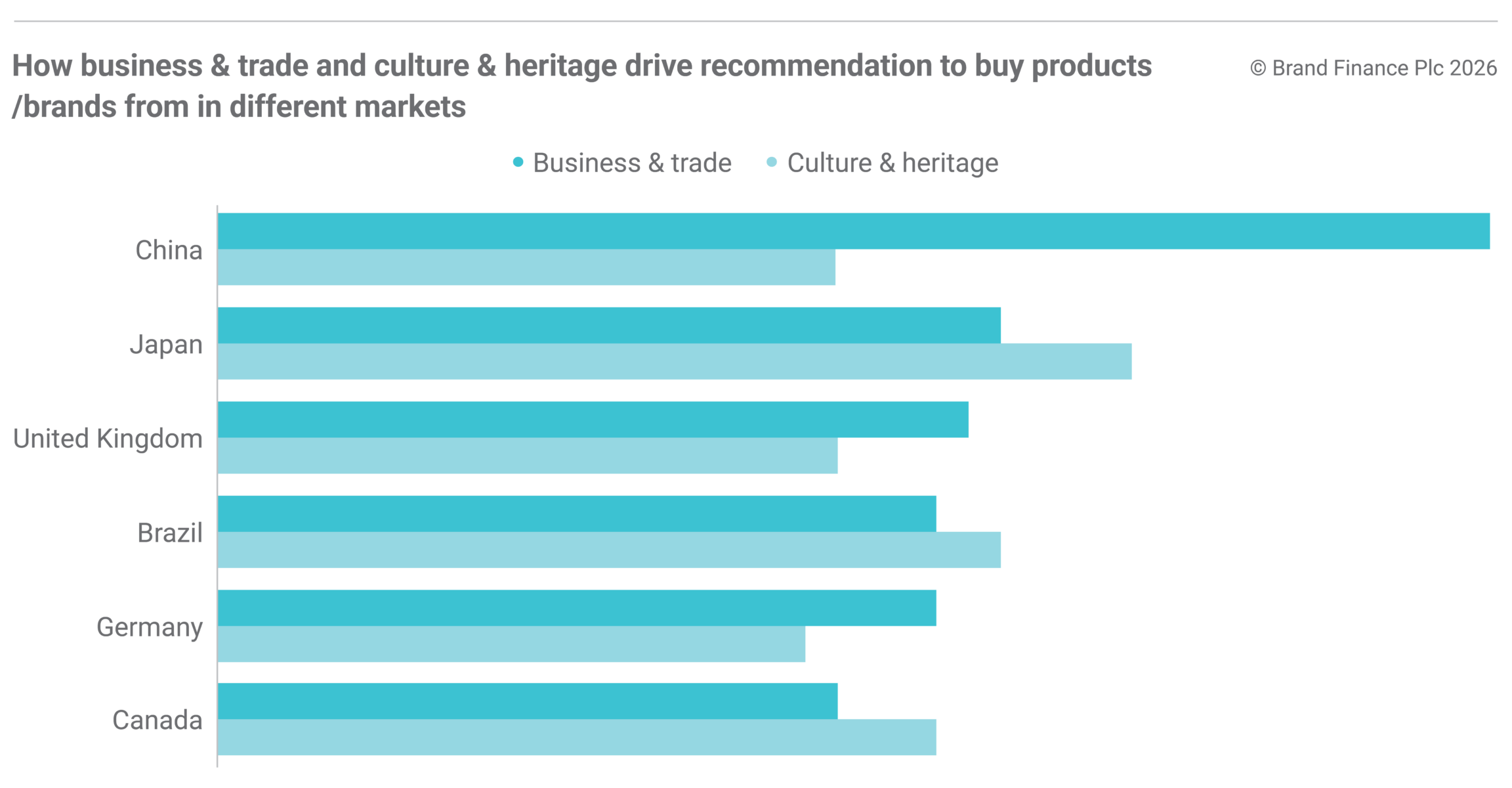 How business & trade and culture & heritage drive recommendation to buy products /brands from in different markets

© Brand Finance Plc 2026

Business & trade
Culture & heritage

China
Japan
United Kingdom
Brazil
Germany
Canada